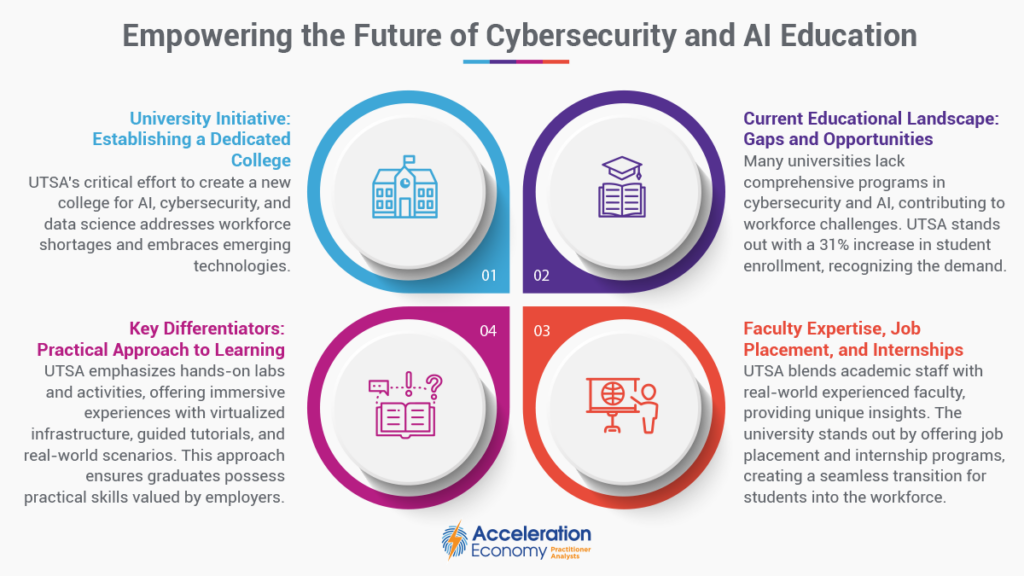 Empowering the Future of Cybersecurity and AI Education

University Initiative: Establishing a Dedicated College

UTSA's critical effort to create a new college for AI, cybersecurity, and data science addresses workforce shortages and embraces emerging technologies.

01

Current Educational Landscape: Gaps and Opportunities

Many universities lack comprehensive programs in cybersecurity and AI, contributing to workforce challenges. UTSA stands out with a 31% increase in student enrollment, recognizing the demand.

02

Key Differentiators: Practical Approach to Learning

UTSA emphasizes hands-on labs and activities, offering immersive experiences with virtualized infrastructure, guided tutorials, and real-world scenarios. This approach ensures graduates possess practical skills valued by employers.

04

Faculty Expertise, Job Placement, and Internships

UTSA blends academic staff with real-world experienced faculty, providing unique insights. The university stands out by offering job placement and internship programs, creating a seamless transition for students into the workforce.

03

Acceleration Economy Practitioner Analysts